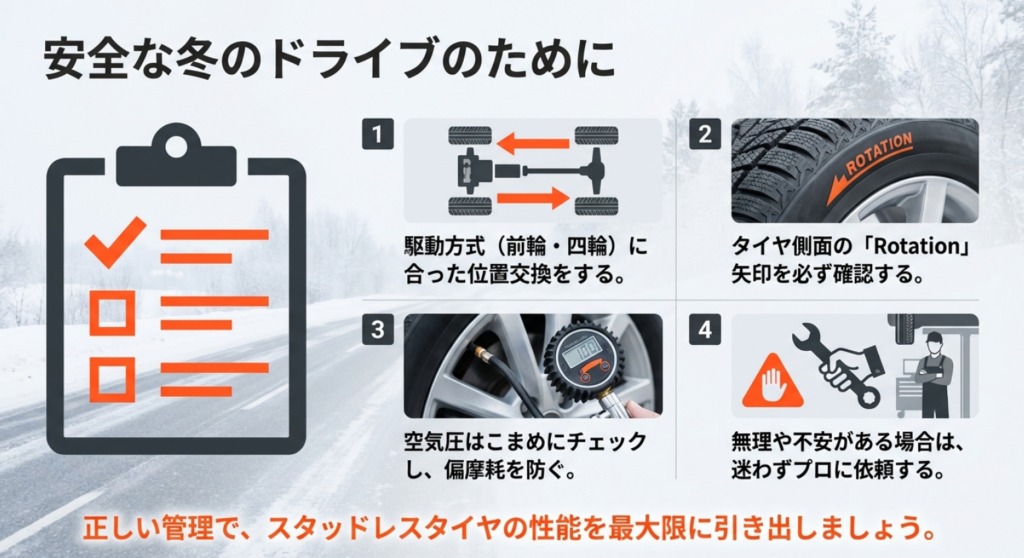 安全な冬のドライブのために

1

駆動方式（前輪・四輪）に合った位置交換をする。

2

ROTATION

タイヤ側面の「Rotation」矢印を必ず確認する。

3

空気圧はこまめにチェックし、偏摩耗を防ぐ。

4

無理や不安がある場合は、迷わずプロに依頼する。

正しい管理で、スタッドレスタイヤの性能を最大限に引き出しましょう。